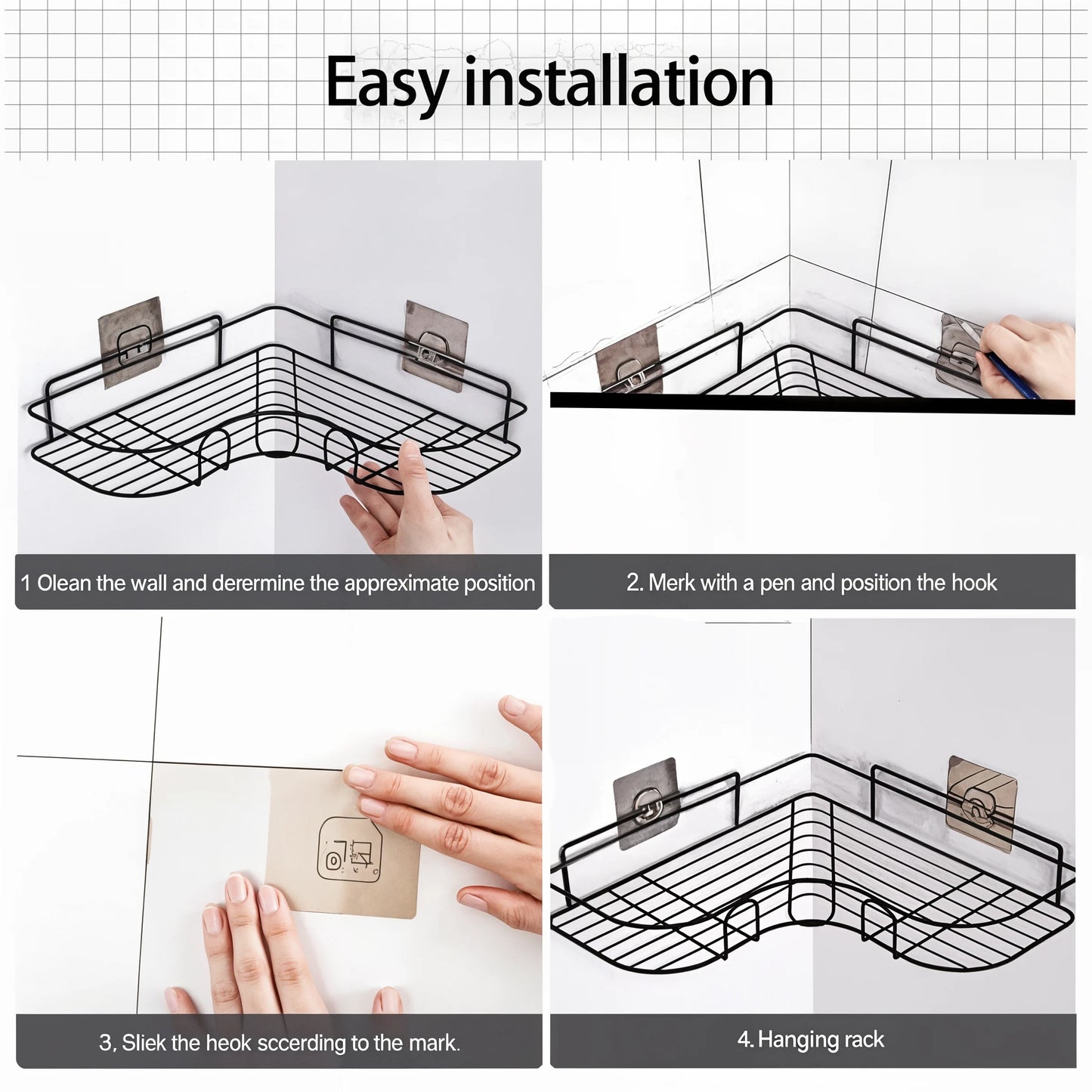 Easy installation

1 Olean the wall and derermine the appreximate position

2. Merk with a pen and position the hook

3, Sliek the heok sccerding to the mark.

4. Hanging rack