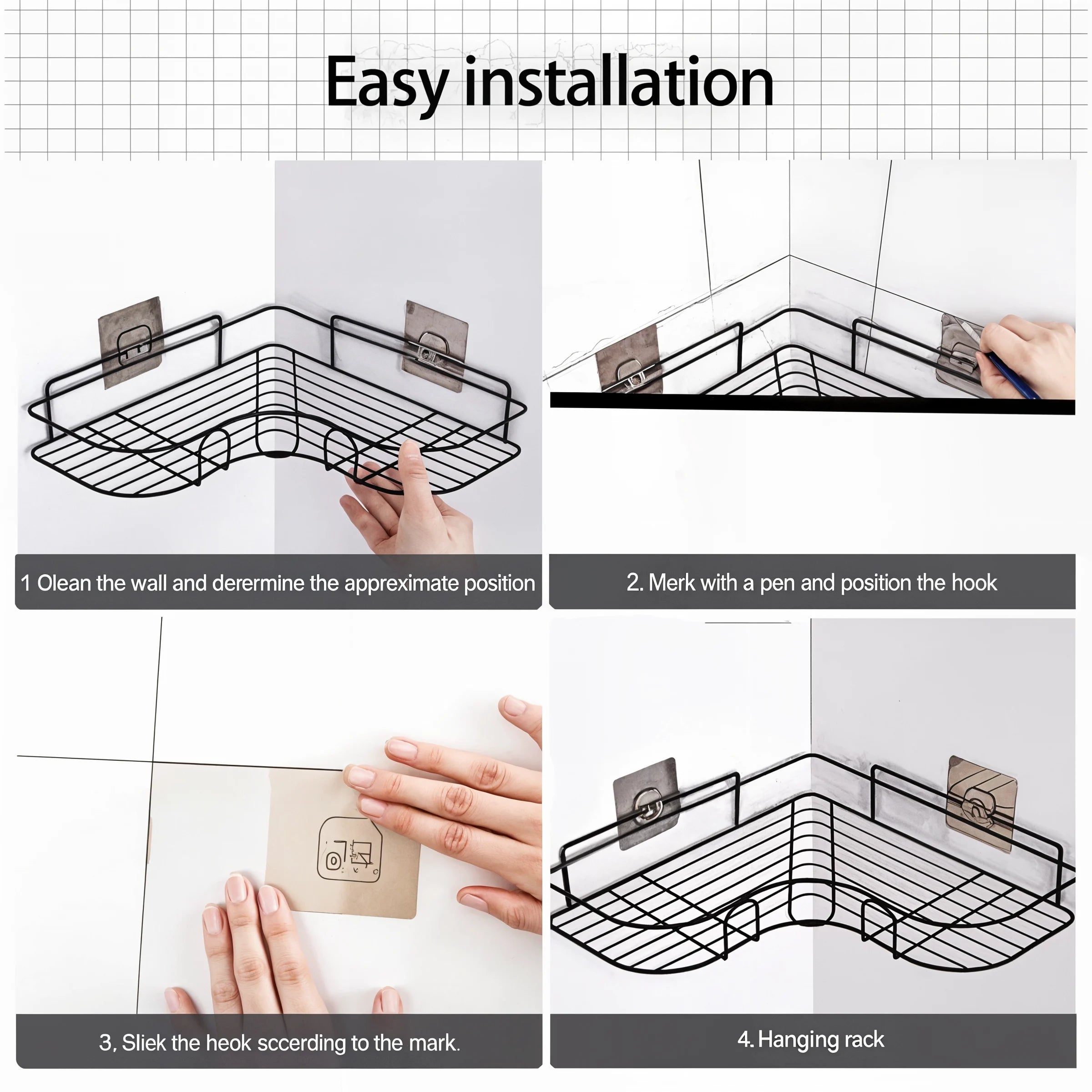 Easy installation

1 Olean the wall and derermine the appreximate position

2. Merk with a pen and position the hook

3, Sliek the heok sccerding to the mark.

4. Hanging rack