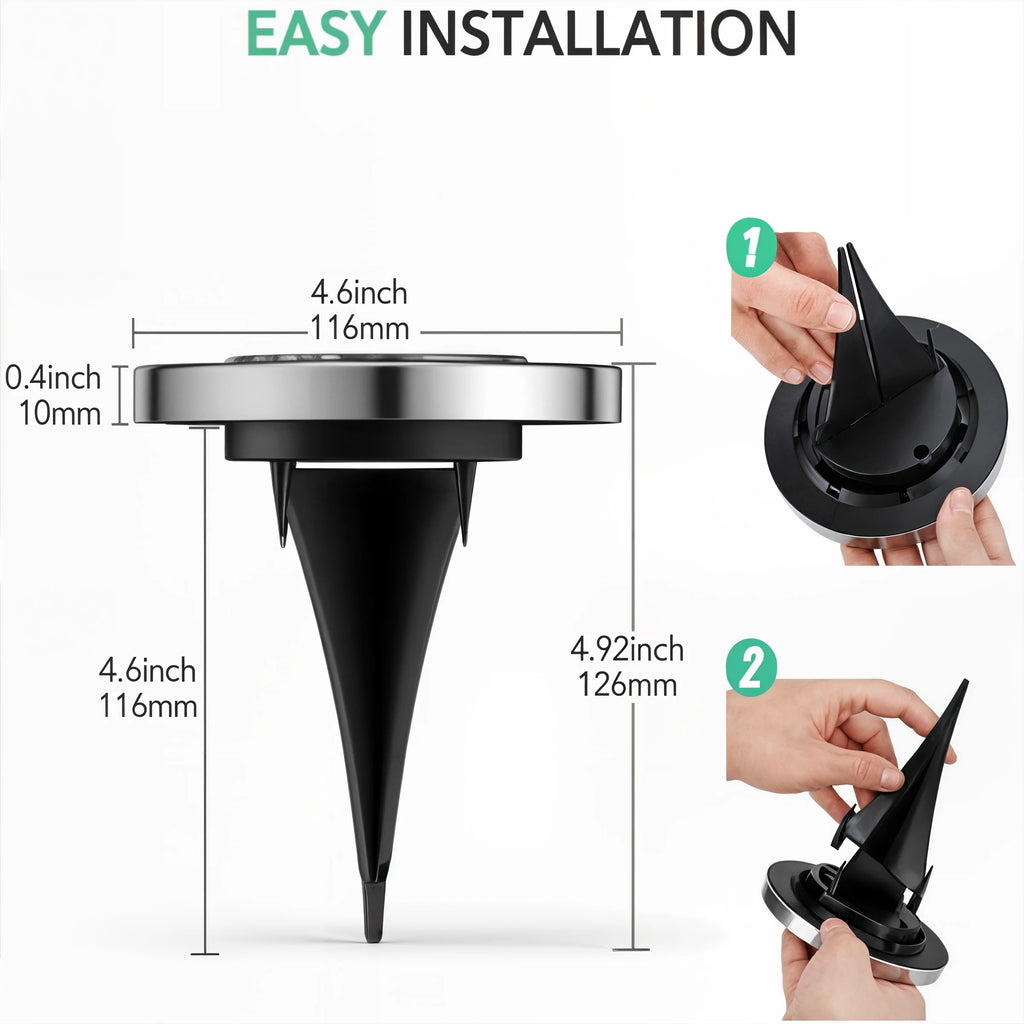 EASY INSTALLATION

4.6inch
116mm

0.4inch
10mm

4.6inch
116mm

4.92inch
126mm

1

2