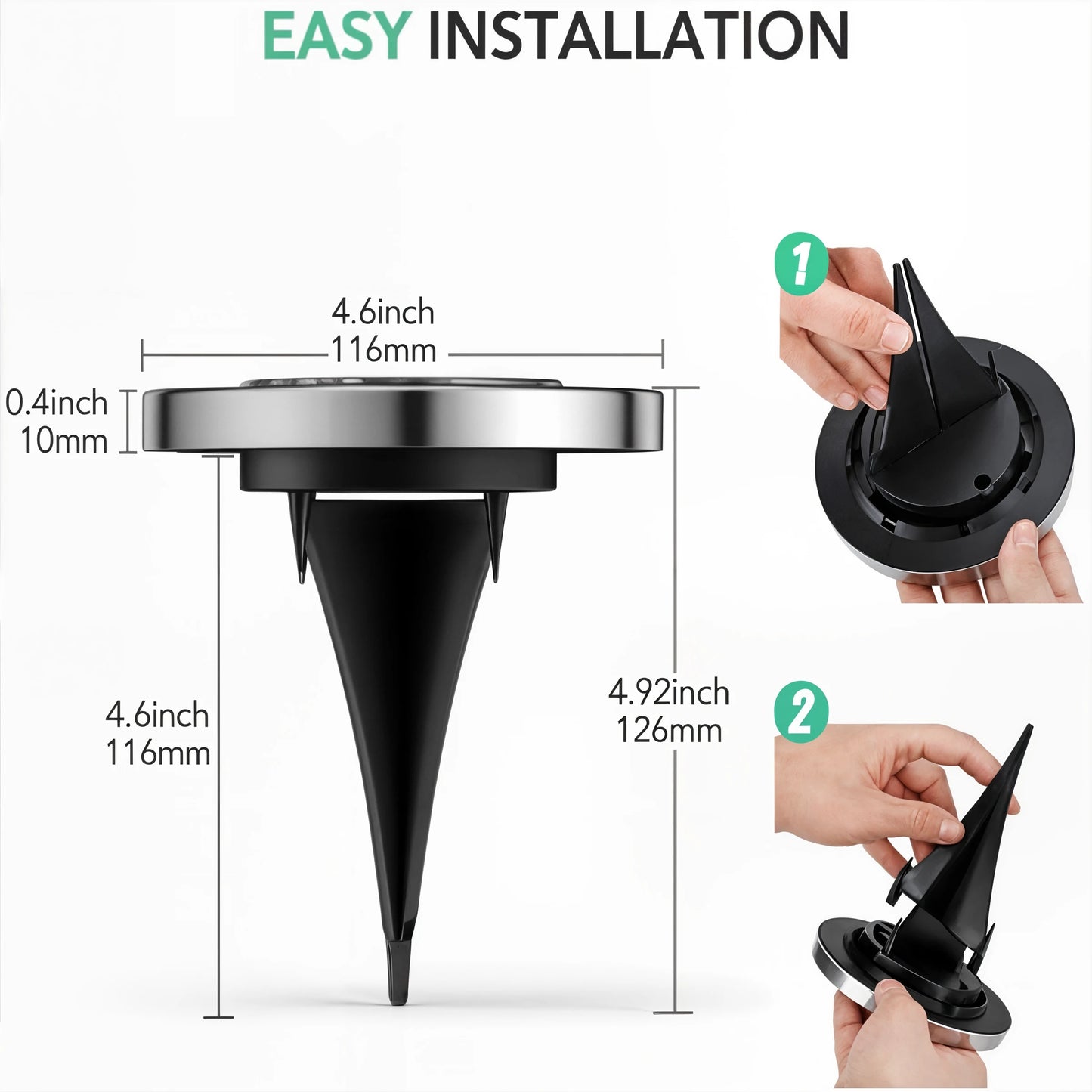 EASY INSTALLATION

4.6inch
116mm

0.4inch
10mm

4.6inch
116mm

4.92inch
126mm

1

2